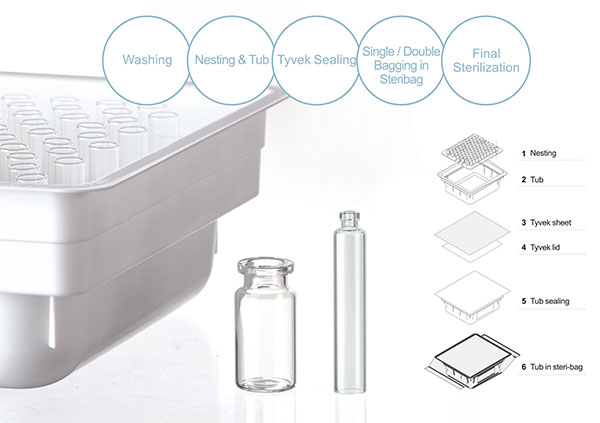 Washing

Nesting & Tub

Tyvek Sealing

Single / Double Bagging in Steribag

Final Sterilization

1 Nesting

2 Tub

3 Tyvek sheet

4 Tyvek lid

5 Tub sealing

6 Tub in steri-bag